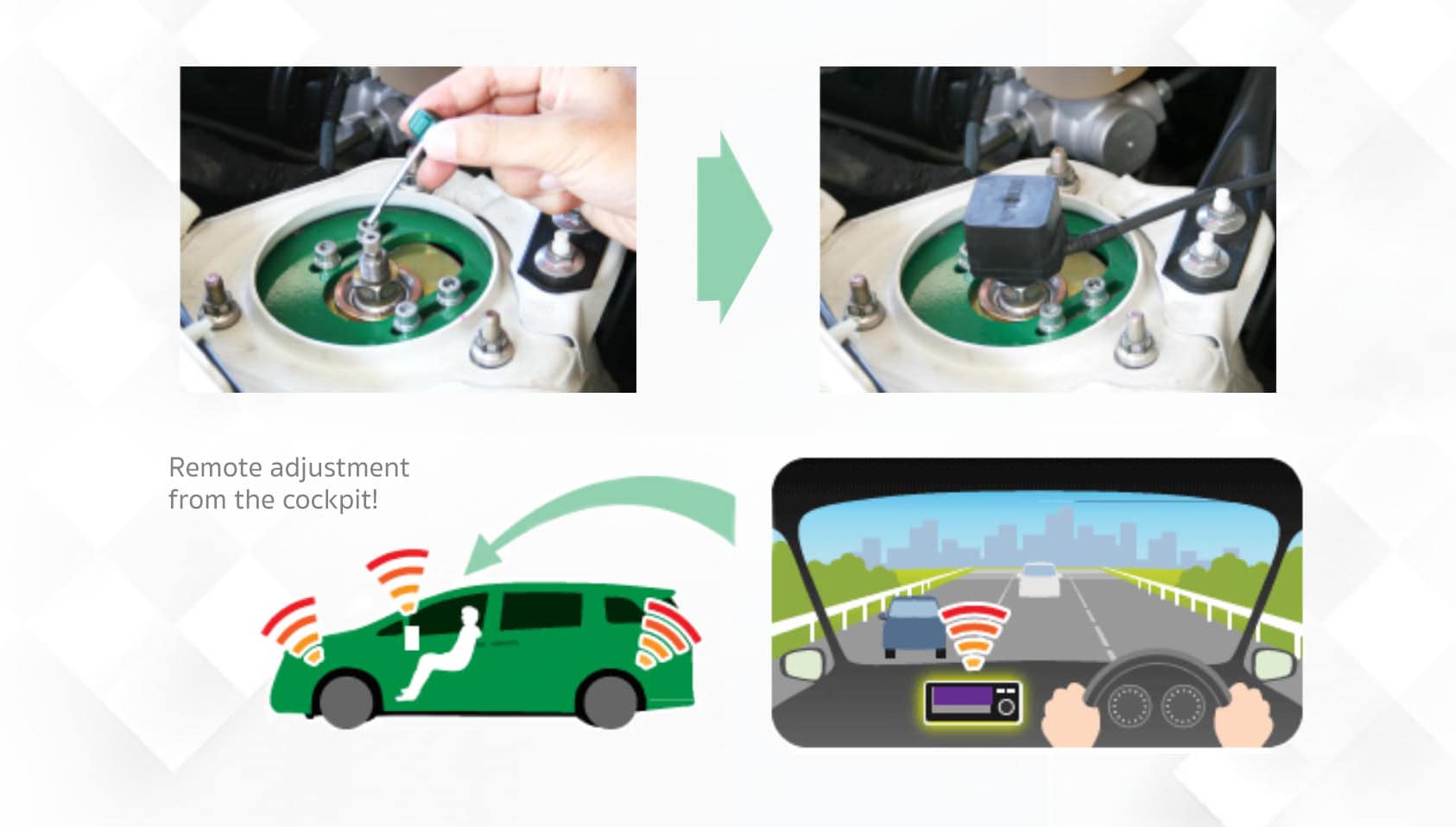 Remote adjustment from the cockpit!